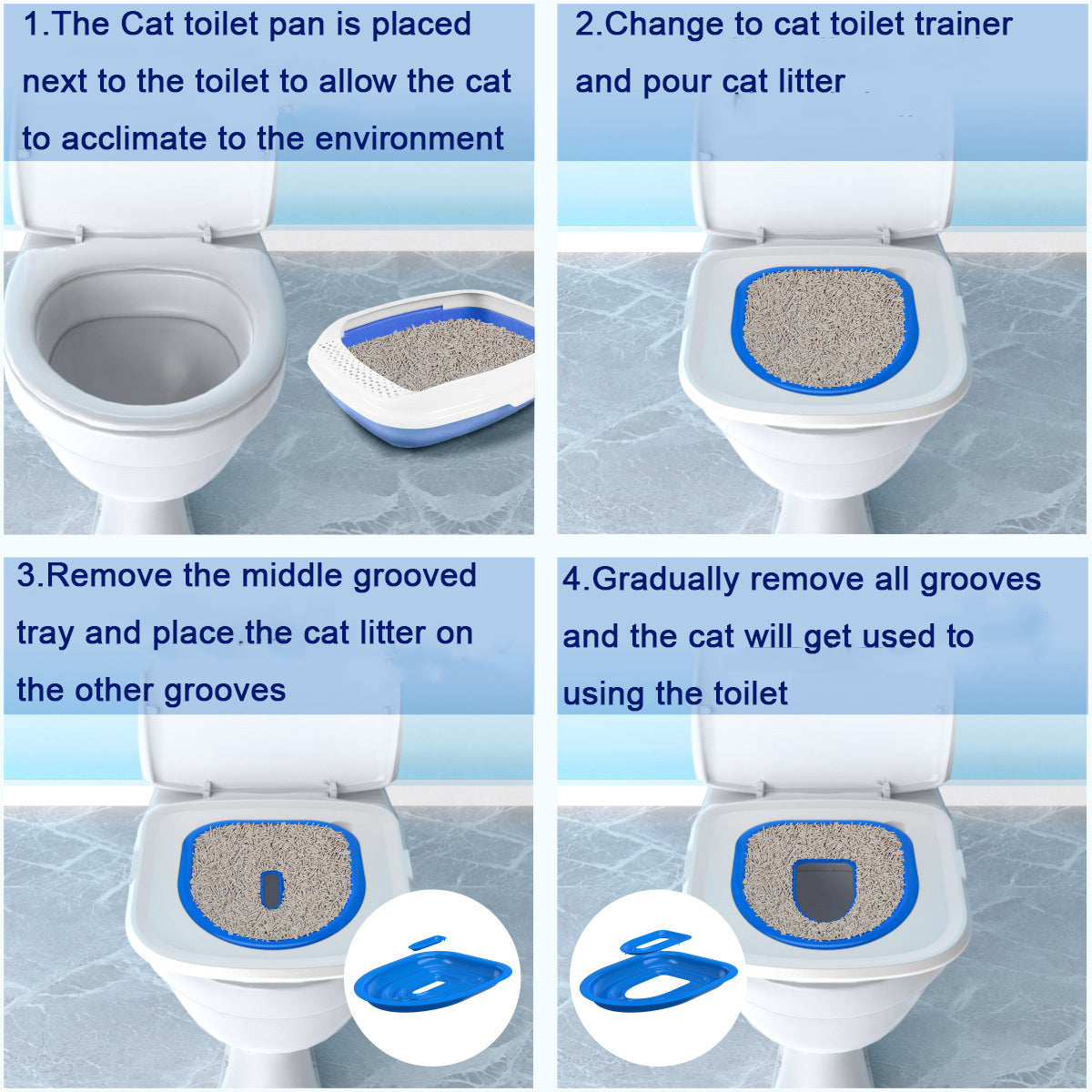 1.The Cat toilet pan is placed next to the toilet to allow the cat to acclimate to the environment

2.Change to cat toilet trainer and pour cat litter

3.Remove the middle grooved tray and place the cat litter on the other grooves

4.Gradually remove all grooves and the cat will get used to using the toilet